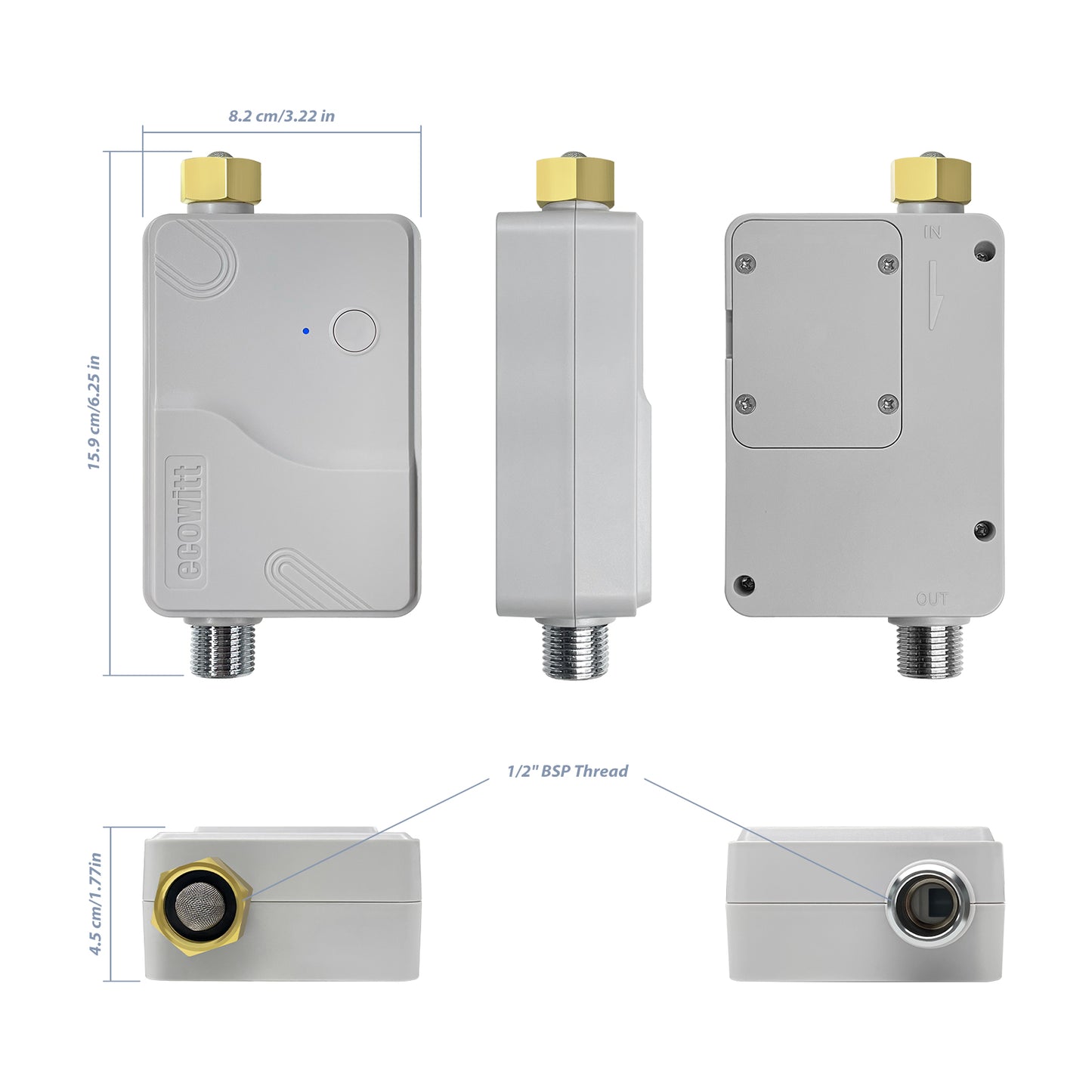 8.2 cm/3.22 in

15.9 cm/6.25 in

ecowitt

IN

OUT

1/2" BSP Thread

4.5 cm/1.77in