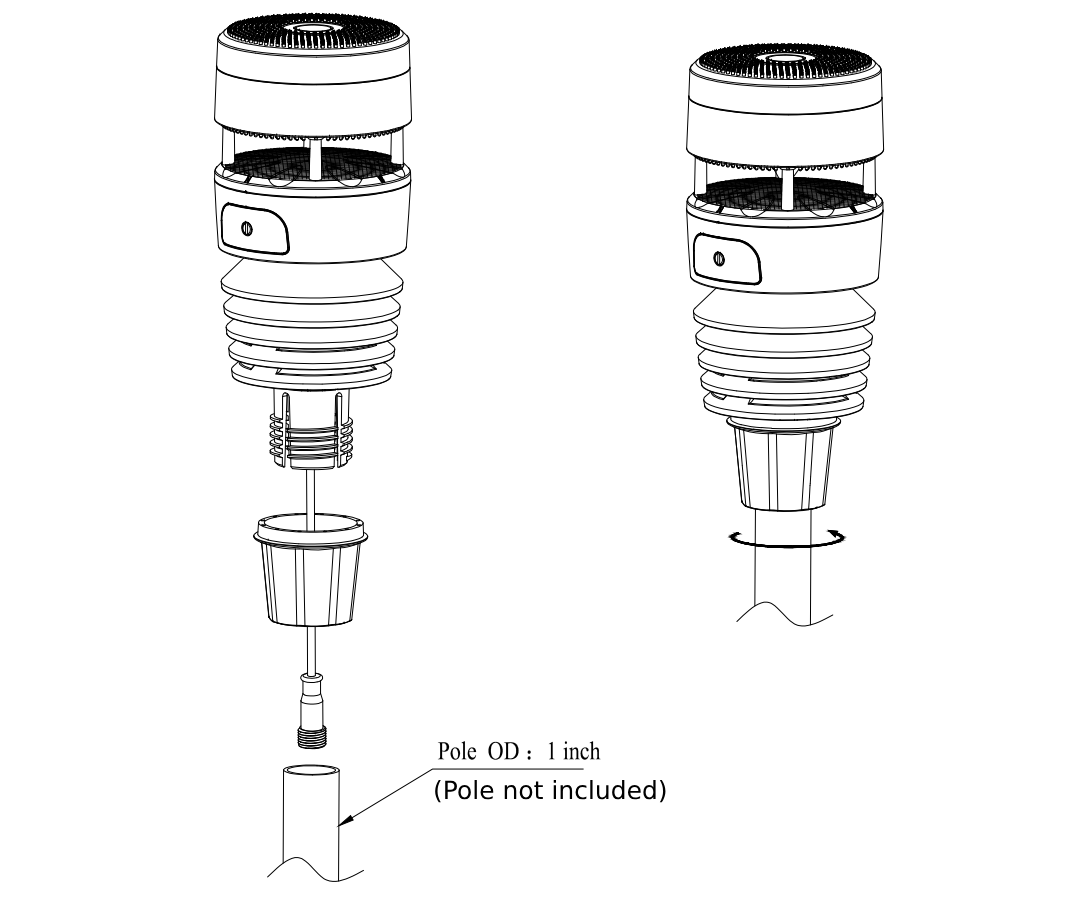 Pole OD：1 inch
(Pole not included)