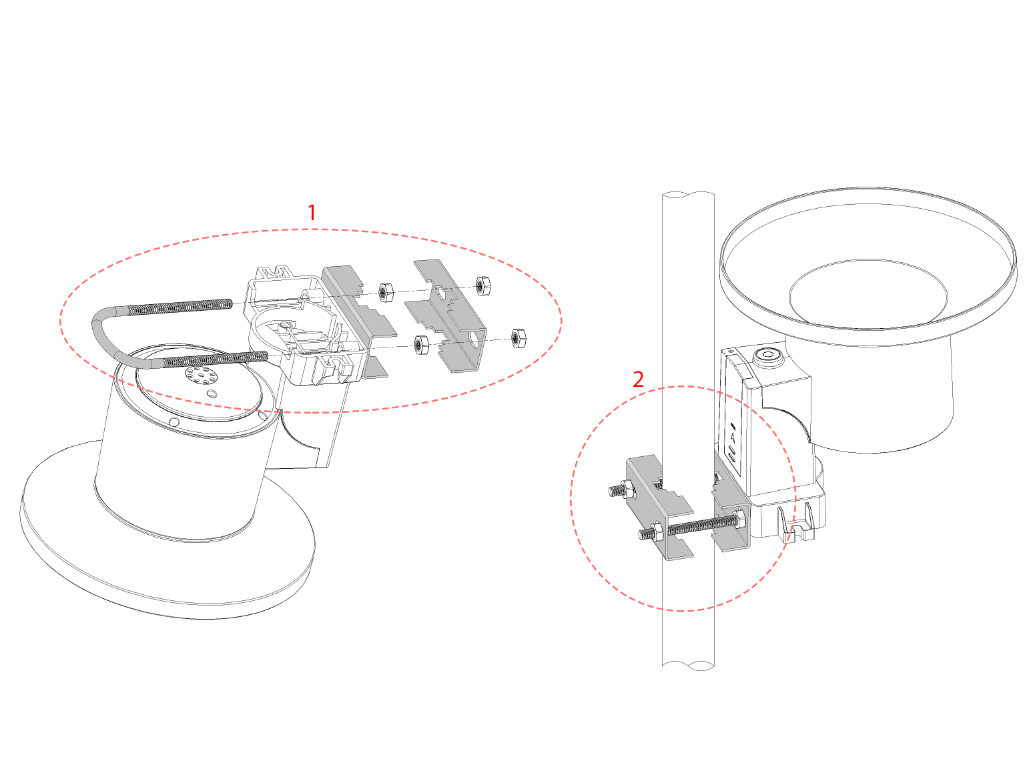 1

2